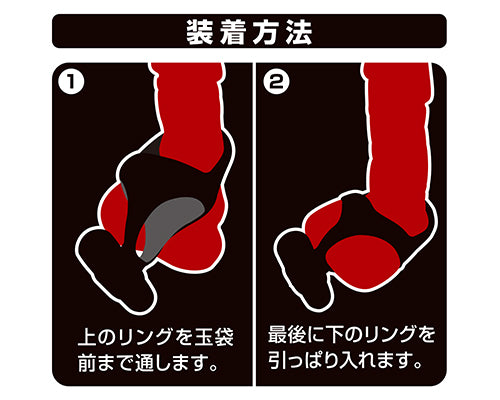 装着方法

1

上のリングを玉袋前まで通します。

2

最後に下のリングを引っぱり入れます。